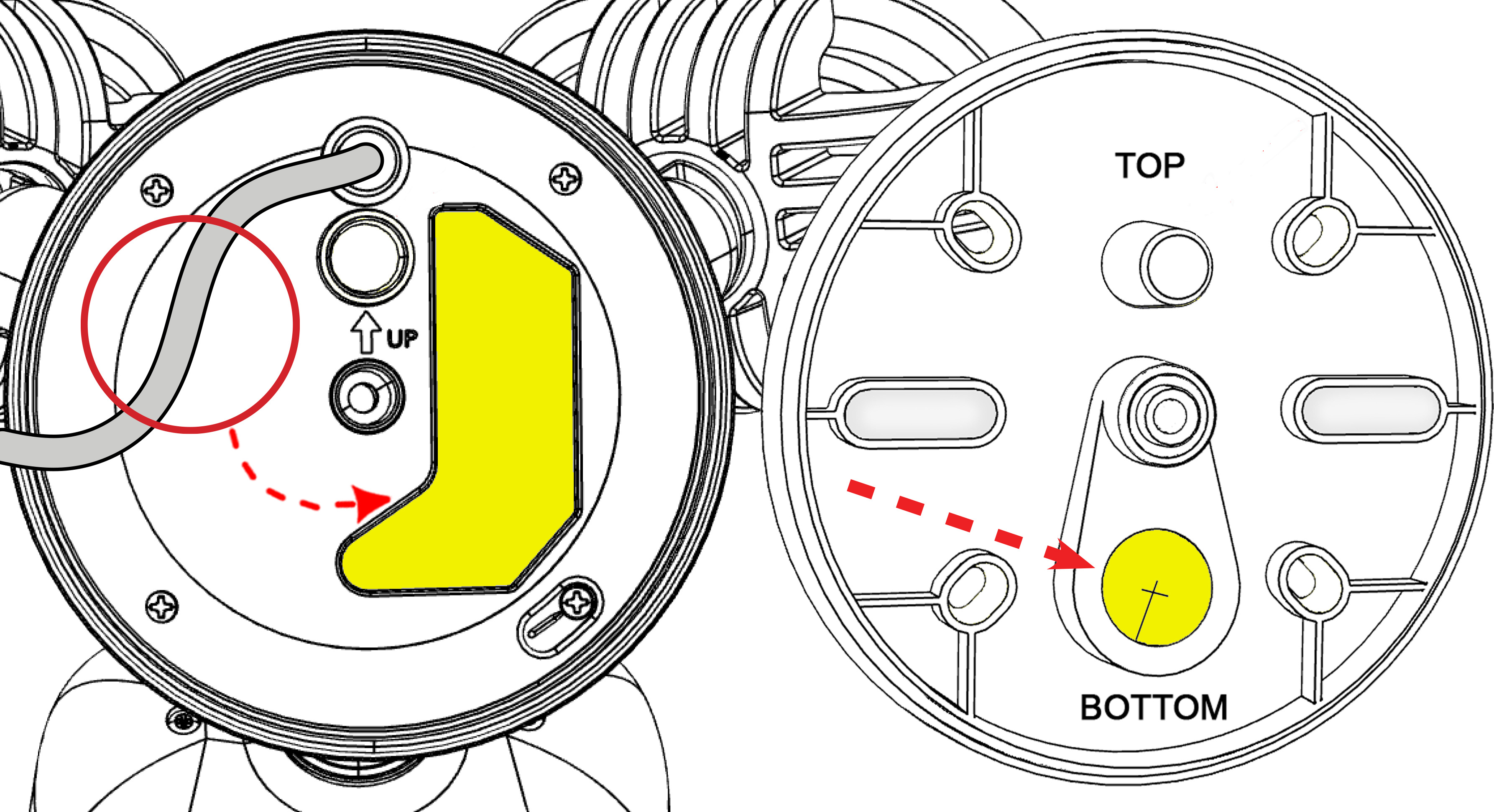 UP

TOP

BOTTOM